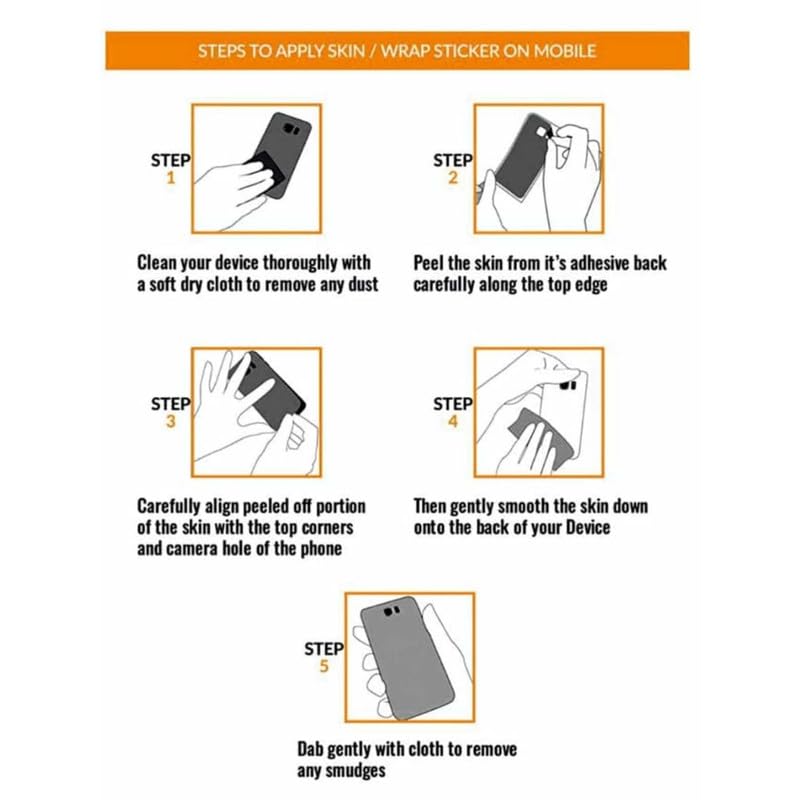 STEPS TO APPLY SKIN / WRAP STICKER ON MOBILE

STEP 1

Clean your device thoroughly with a soft dry cloth to remove any dust

STEP 2

Peel the skin from it's adhesive back carefully along the top edge

STEP 3

Carefully align peeled off portion of the skin with the top corners and camera hole of the phone

STEP 4

Then gently smooth the skin down onto the back of your Device

STEP 5

Dab gently with cloth to remove any smudges