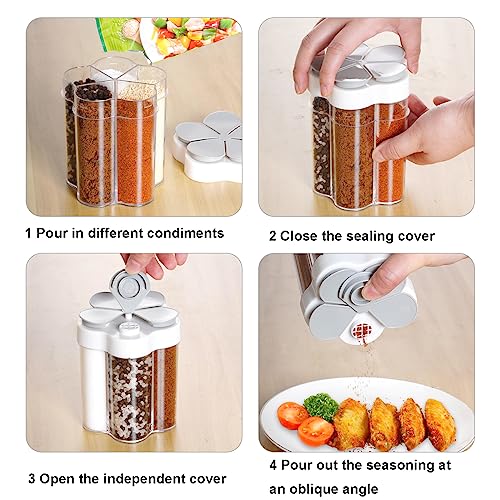 1 Pour in different condiments

2 Close the sealing cover

3 Open the independent cover

4 Pour out the seasoning at an oblique angle