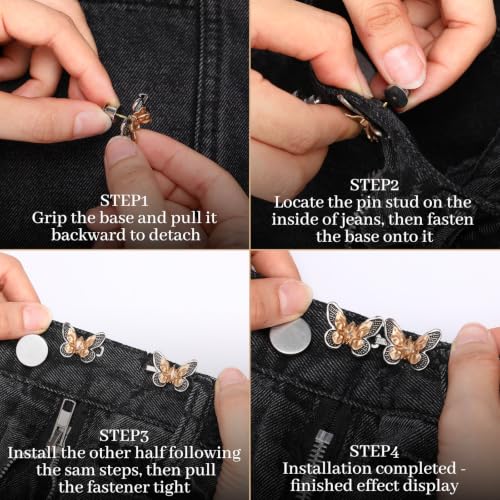 STEP1
Grip the base and pull it backward to detach

STEP2
Locate the pin stud on the inside of jeans, then fasten the base onto it

STEP3
Install the other half following the sam steps, then pull the fastener tight

STEP4
Installation completed - finished effect display