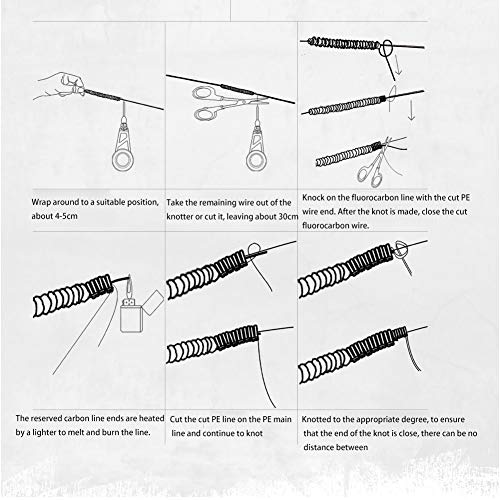 Wrap around to a suitable position, about 4-5cm

Take the remaining wire out of the knotter or cut it, leaving about 30cm

Knock on the fluorocarbon line with the cut PE wire end. After the knot is made, close the cut fluorocarbon wire.

The reserved carbon line ends are heated by a lighter to melt and burn the line.

Cut the cut PE line on the PE main line and continue to knot

Knotted to the appropriate degree, to ensure that the end of the knot is close, there can be no distance between