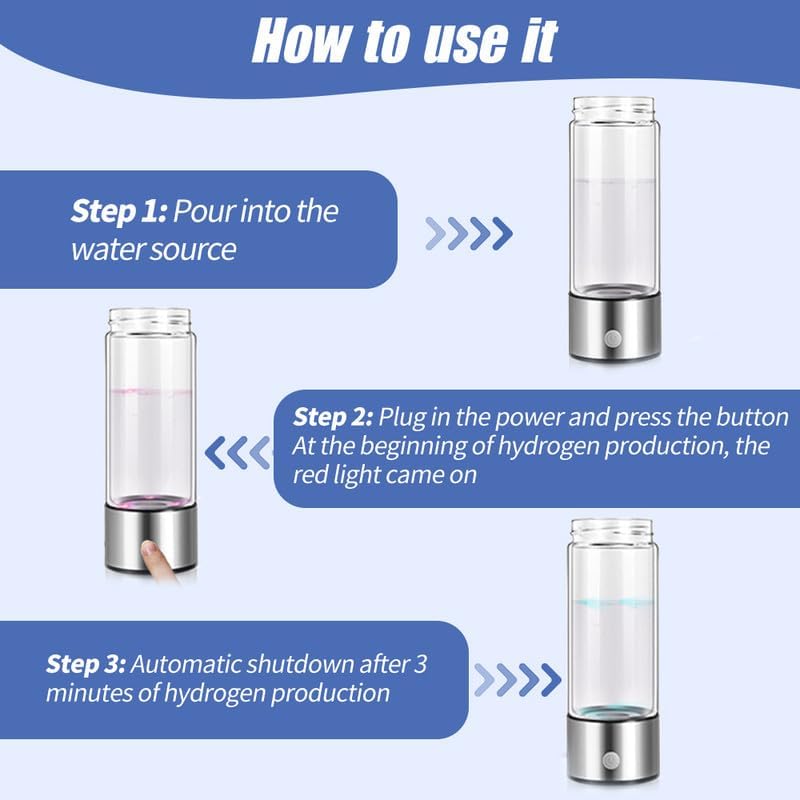 How to use it

Step 1: Pour into the water source

Step 2: Plug in the power and press the button At the beginning of hydrogen production, the red light came on

Step 3: Automatic shutdown after 3 minutes of hydrogen production