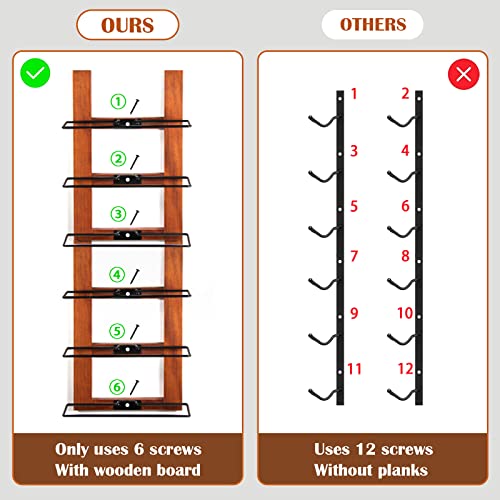 OURS

①
②
③
④
⑤
⑥

Only uses 6 screws
With wooden board

OTHERS

1 2
3 4
5 6
7 8
9 10
11 12

Uses 12 screws
Without planks