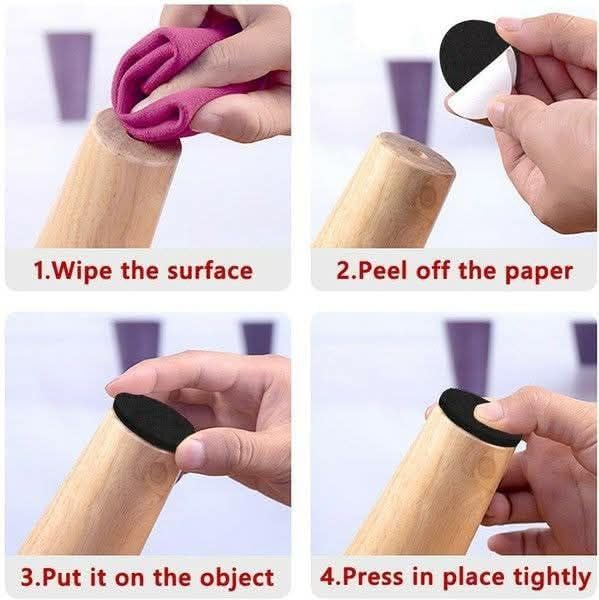 1.Wipe the surface

2.Peel off the paper

3.Put it on the object

4.Press in place tightly