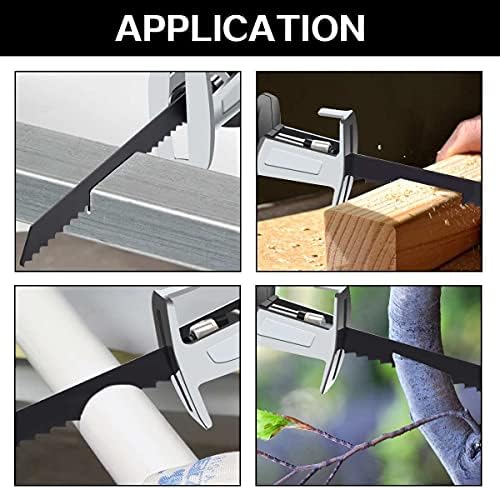 APPLICATION