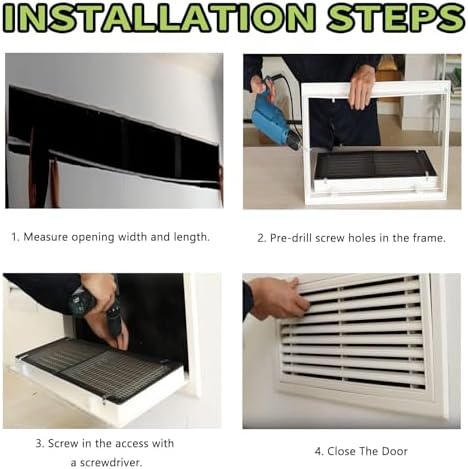 INSTALLATION STEPS

1. Measure opening width and length.

2. Pre-drill screw holes in the frame.

3. Screw in the access with a screwdriver.

4. Close The Door