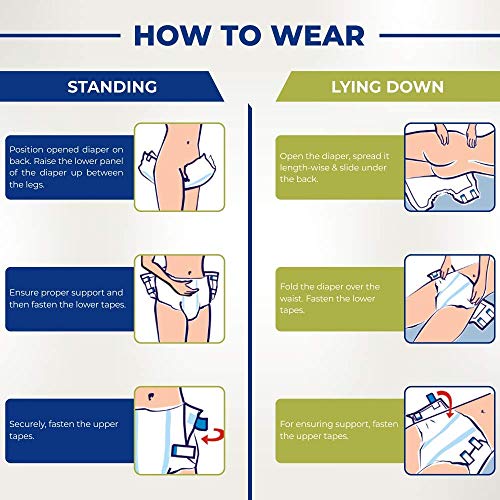 HOW TO WEAR

STANDING

Position opened diaper on back. Raise the lower panel of the diaper up between the legs.

Ensure proper support and then fasten the lower tapes.

Securely, fasten the upper tapes.

LYING DOWN

Open the diaper, spread it length-wise & slide under the back.

Fold the diaper over the waist. Fasten the lower tapes.

For ensuring support, fasten the upper tapes.