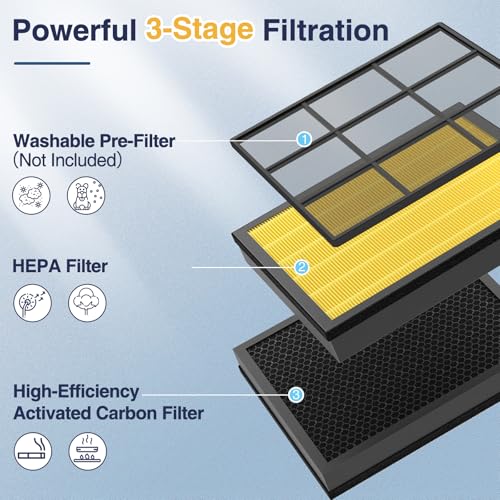 Powerful 3-Stage Filtration

Washable Pre-Filter
(Not Included)

1

HEPA Filter

2

High-Efficiency
Activated Carbon Filter

3