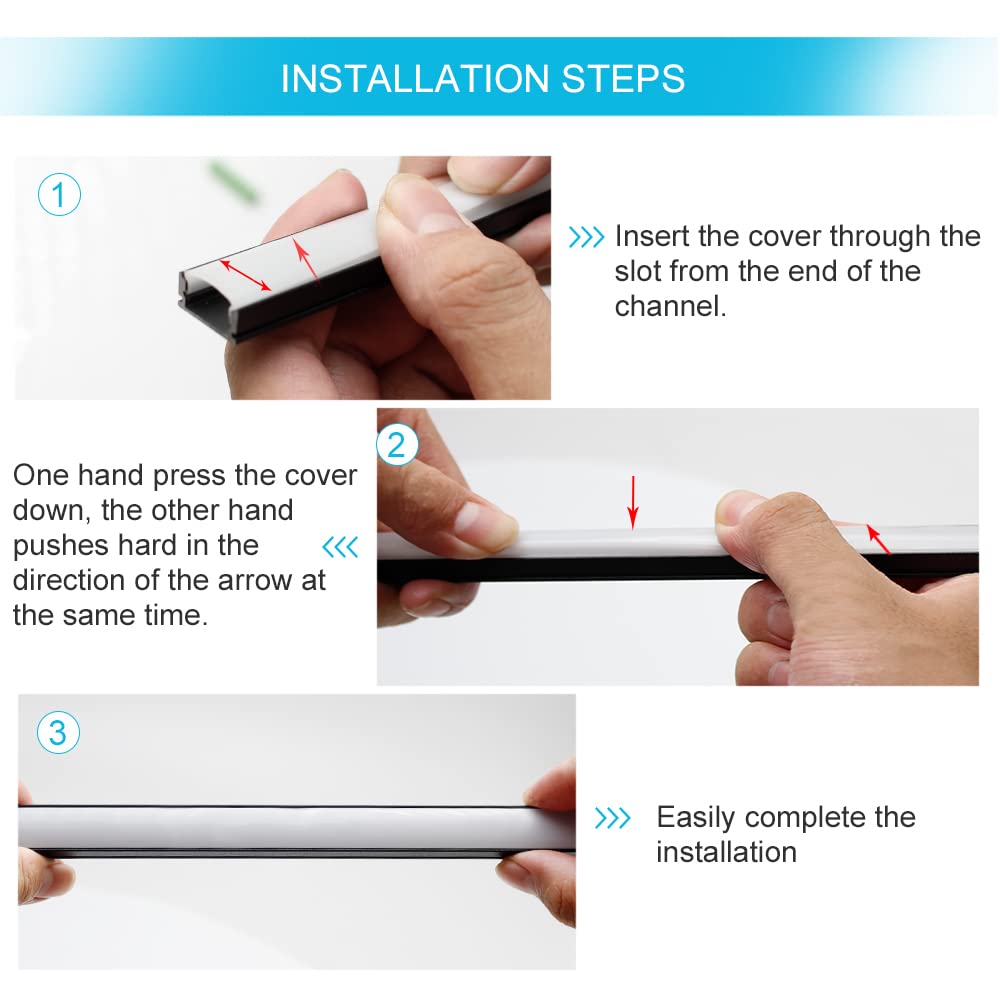 INSTALLATION STEPS

1

>>> Insert the cover through the slot from the end of the channel.

2

One hand press the cover down, the other hand pushes hard in the direction of the arrow at the same time. <<<

3

>>> Easily complete the installation