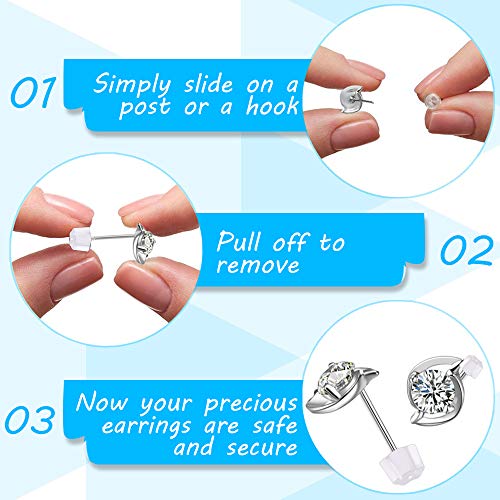 01
Simply slide on a post or a hook

Pull off to remove
02

03
Now your precious earrings are safe and secure