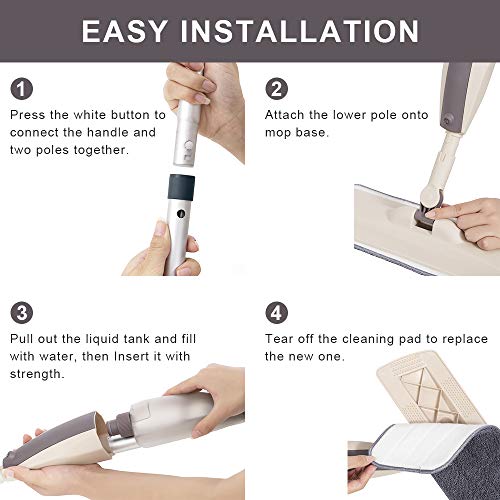 EASY INSTALLATION

1

Press the white button to connect the handle and two poles together.

2

Attach the lower pole onto mop base.

3

Pull out the liquid tank and fill with water, then Insert it with strength.

4

Tear off the cleaning pad to replace the new one.