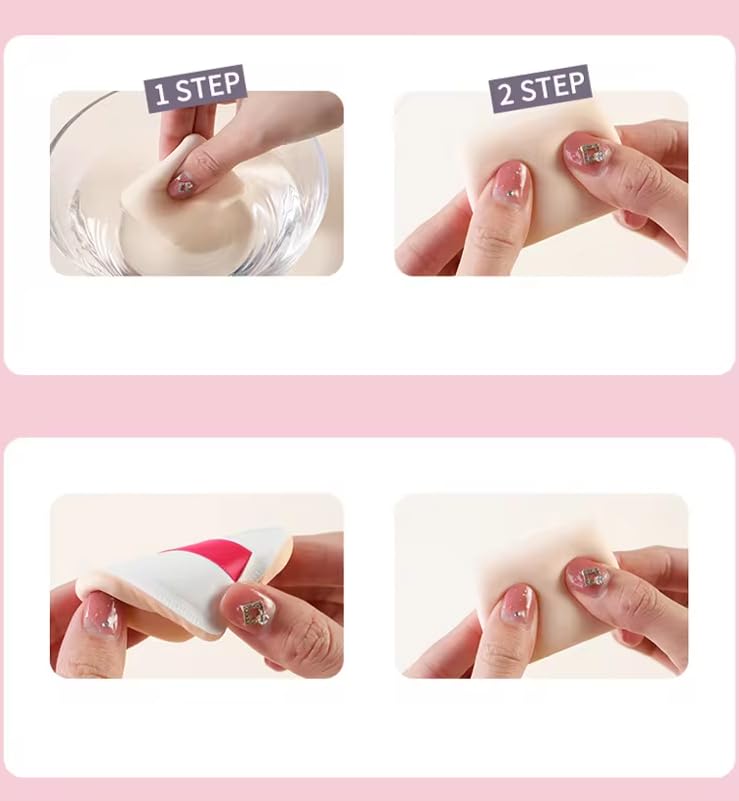 1 STEP

2 STEP