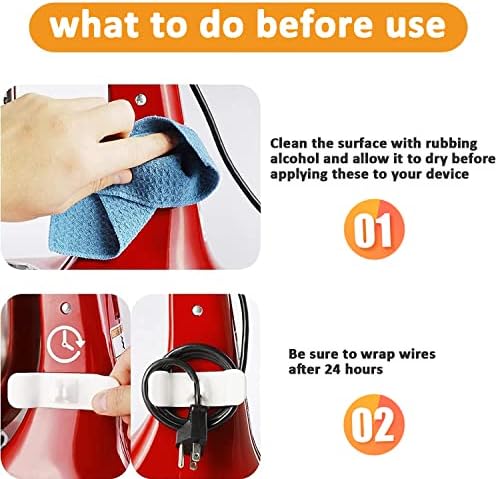 what to do before use

Clean the surface with rubbing alcohol and allow it to dry before applying these to your device

01

Be sure to wrap wires after 24 hours

02