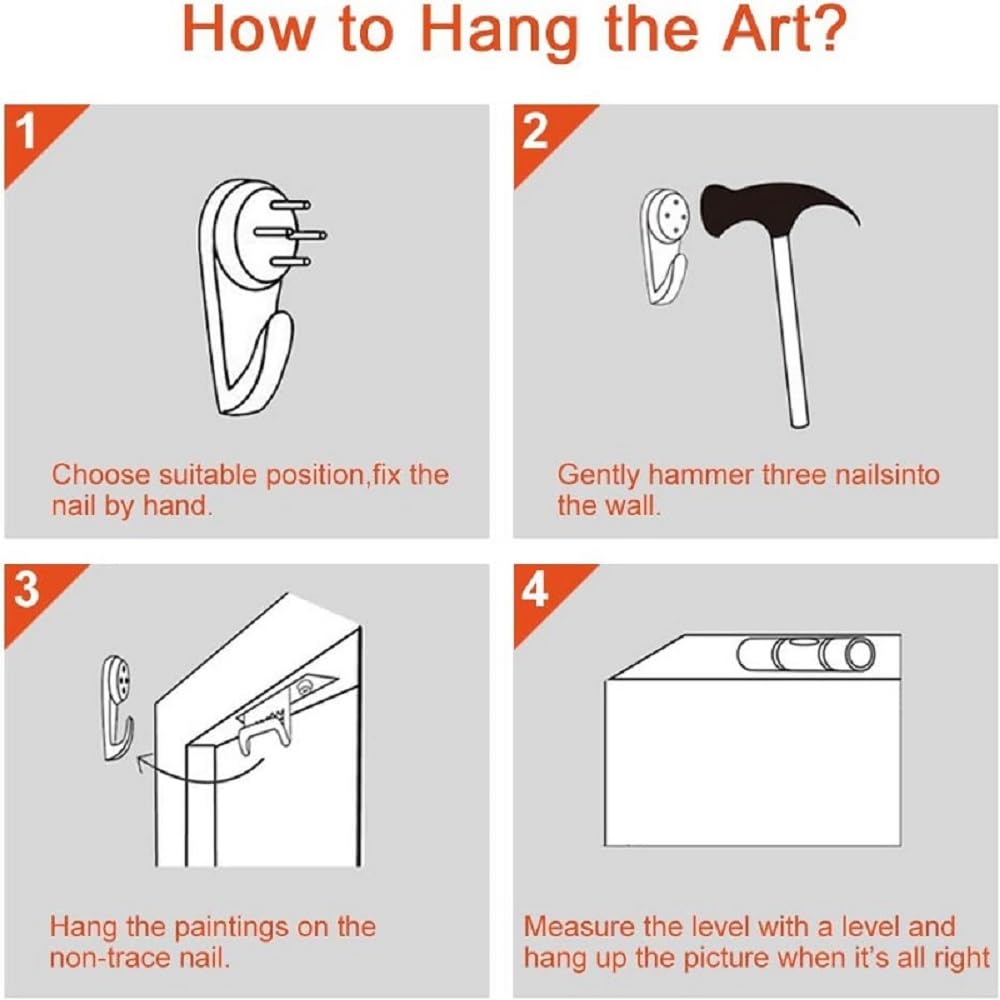 How to Hang the Art?

1

Choose suitable position,fix the nail by hand.

2

Gently hammer three nailsinto the wall.

3

Hang the paintings on the non-trace nail.

4

Measure the level with a level and hang up the picture when it's all right