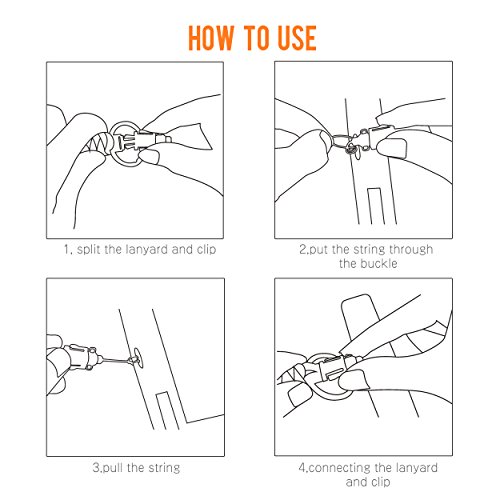 HOW TO USE

1, split the lanyard and clip

2,put the string through the buckle

3,pull the string

4,connecting the lanyard and clip