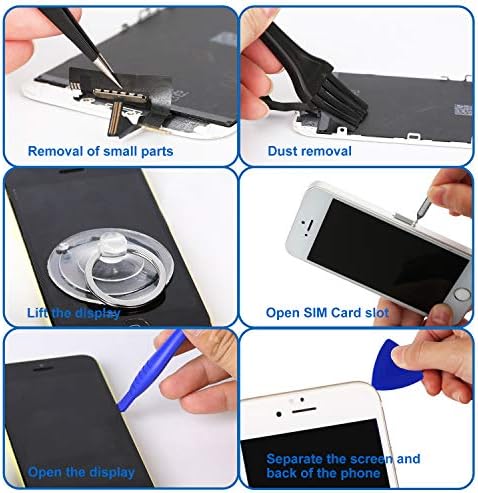 Removal of small parts

Dust removal

Lift the display

Open SIM Card slot

Open the display

Separate the screen and back of the phone