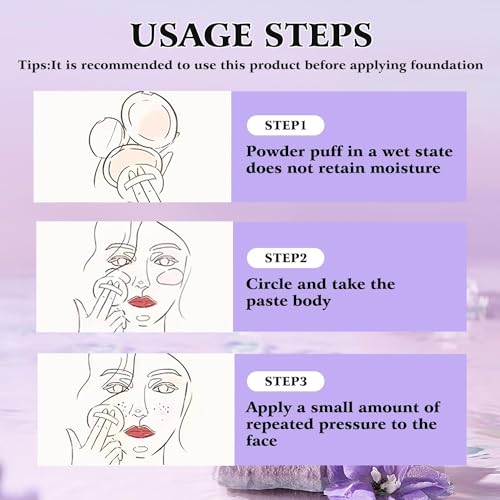 USAGE STEPS

Tips:It is recommended to use this product before applying foundation

STEP1

Powder puff in a wet state does not retain moisture

STEP2

Circle and take the paste body

STEP3

Apply a small amount of repeated pressure to the face