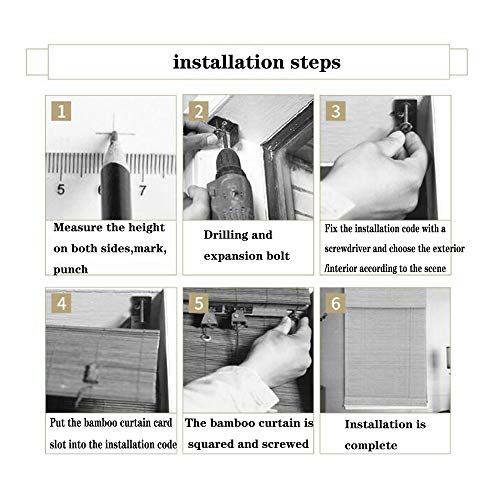 installation steps

1

5 6 7

Measure the height on both sides,mark, punch

2

Drilling and expansion bolt

3

Fix the installation code with a screwdriver and choose the exterior /interior according to the scene

4

Put the bamboo curtain card slot into the installation code

5

The bamboo curtain is squared and screwed

6

Installation is complete