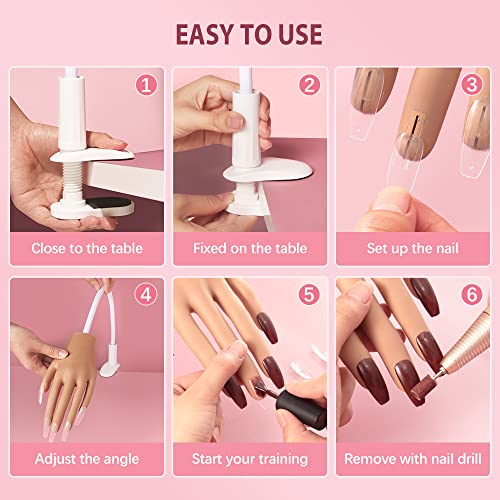 EASY TO USE

1

Close to the table

2

Fixed on the table

3

Set up the nail

4

Adjust the angle

5

Start your training

6

Remove with nail drill