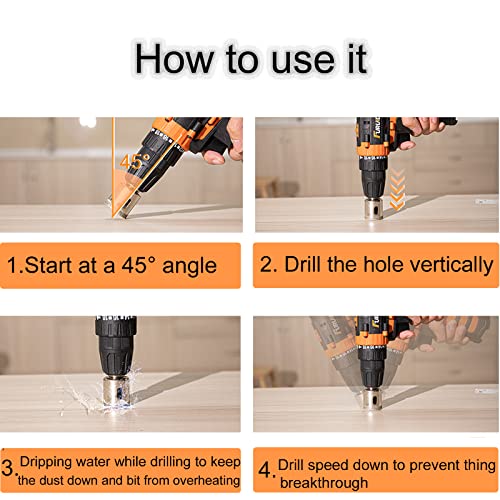 How to use it

45°

1.Start at a 45° angle

2. Drill the hole vertically

3. Dripping water while drilling to keep the dust down and bit from overheating

4. Drill speed down to prevent thing breakthrough