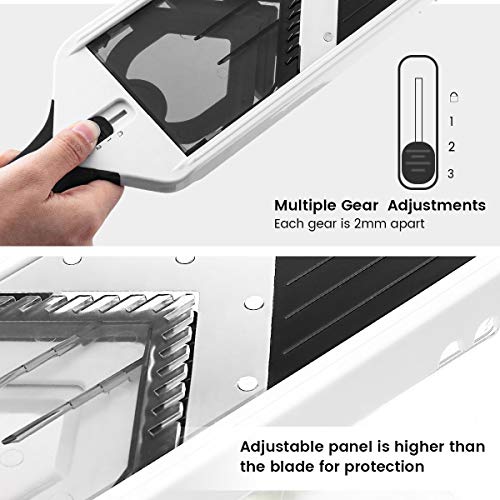 1
2
3

Multiple Gear Adjustments
Each gear is 2mm apart

Adjustable panel is higher than the blade for protection