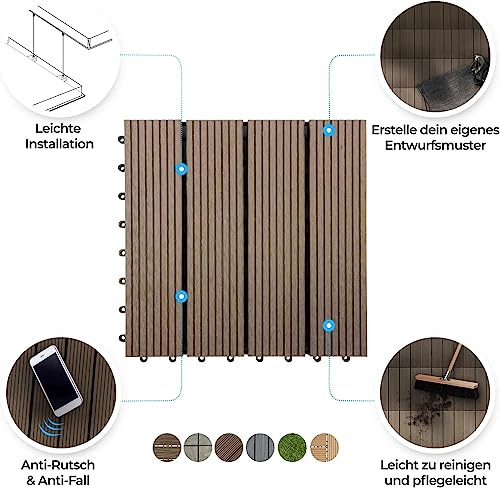 Leichte Installation

Erstelle dein eigenes Entwurfsmuster

Anti-Rutsch & Anti-Fall

Leicht zu reinigen und pflegeleicht