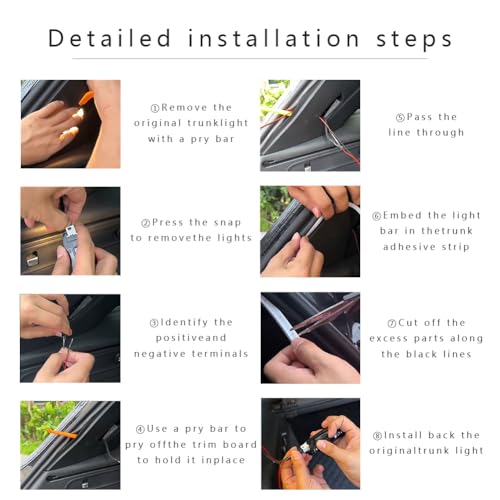 Detailed installation steps

①Remove the original trunklight with a pry bar

②Press the snap to removethe lights

③Identify the positiveand negative terminals

④Use a pry bar to pry offthe trim board to hold it inplace

⑤Pass the line through

⑥Embed the light bar in thetrunk adhesive strip

⑦Cut off the excess parts along the black lines

⑧Install back the originaltrunk light