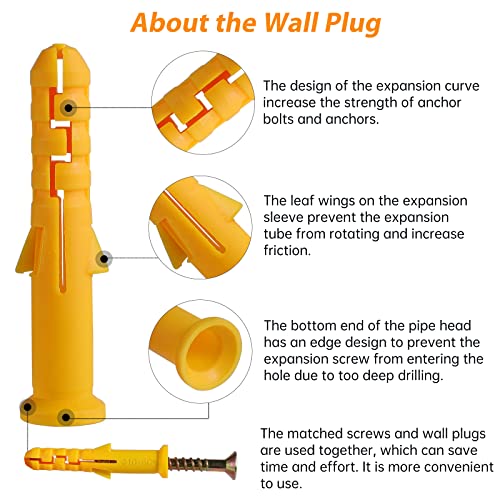 About the Wall Plug

The design of the expansion curve increase the strength of anchor bolts and anchors.

The leaf wings on the expansion sleeve prevent the expansion tube from rotating and increase friction.

The bottom end of the pipe head has an edge design to prevent the expansion screw from entering the hole due to too deep drilling.

The matched screws and wall plugs are used together, which can save time and effort. It is more convenient to use.