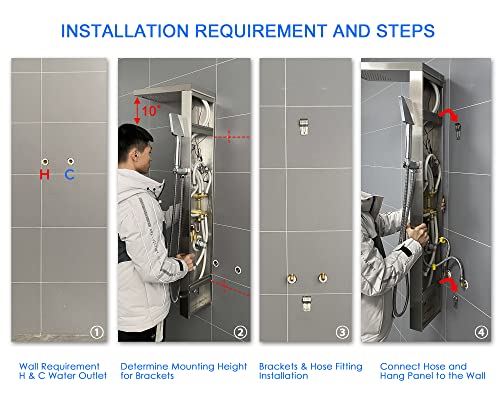 INSTALLATION REQUIREMENT AND STEPS

H C

①

10"

②

③

④

Wall Requirement
H & C Water Outlet

Determine Mounting Height for Brackets

Brackets & Hose Fitting Installation

Connect Hose and Hang Panel to the Wall