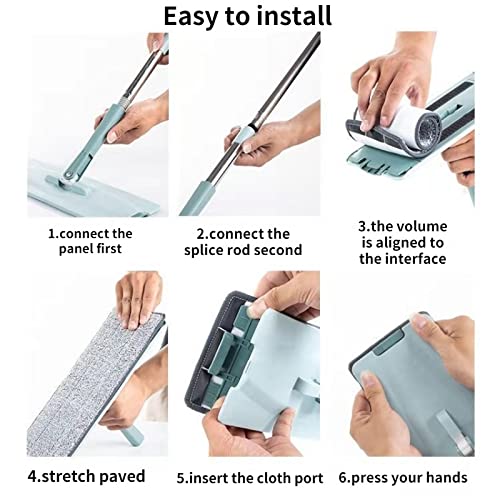 Easy to install

1.connect the panel first

2.connect the splice rod second

3.the volume is aligned to the interface

4.stretch paved

5.insert the cloth port

6.press your hands