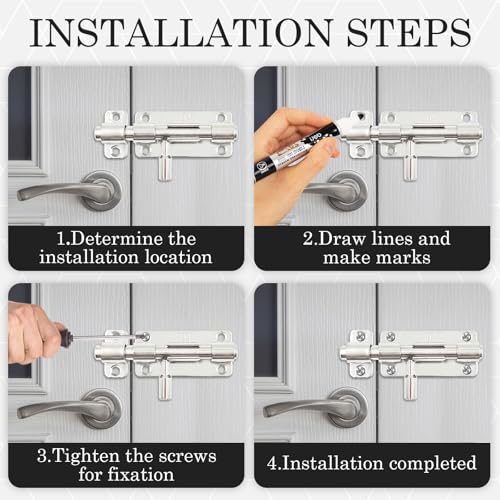 INSTALLATION STEPS

1.Determine the installation location

2.Draw lines and make marks

3.Tighten the screws for fixation

4.Installation completed