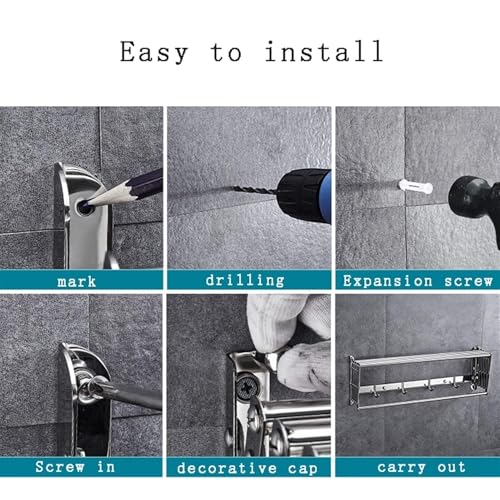 Easy to install

mark

drilling

Expansion screw

Screw in

decorative cap

carry out