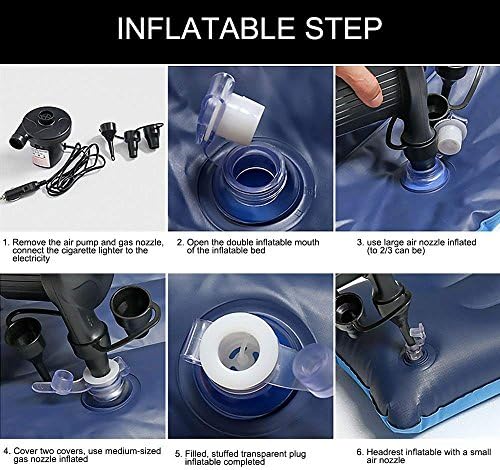 INFLATABLE STEP

1. Remove the air pump and gas nozzle, connect the cigarette lighter to the electricity

2. Open the double inflatable mouth of the inflatable bed

3. use large air nozzle inflated (to 2/3 can be)

4. Cover two covers, use medium-sized gas nozzle inflated

5. Filled, stuffed transparent plug inflatable completed

6. Headrest inflatable with a small air nozzle