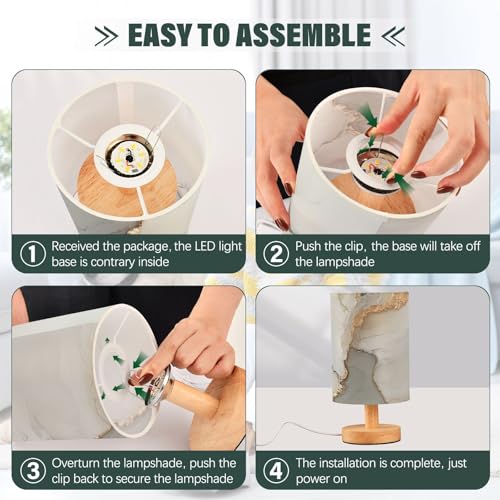 EASY TO ASSEMBLE

① Received the package, the LED light base is contrary inside

② Push the clip, the base will take off the lampshade

③ Overturn the lampshade, push the clip back to secure the lampshade

④ The installation is complete, just power on