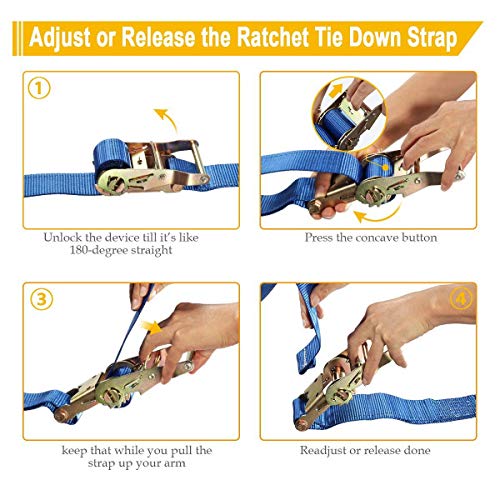 Adjust or Release the Ratchet Tie Down Strap

1

Unlock the device till it's like 180-degree straight

Press the concave button

3

keep that while you pull the strap up your arm

4

Readjust or release done