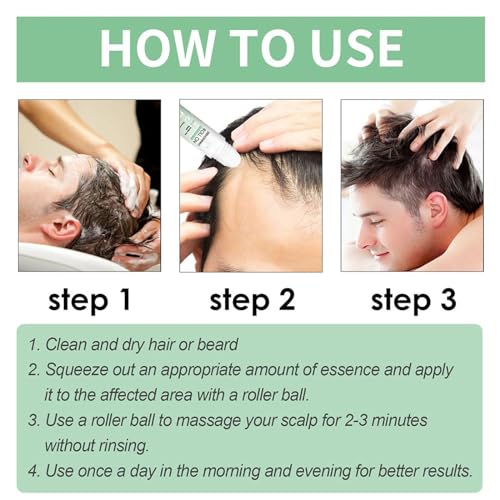 HOW TO USE

step 1

step 2

step 3

1. Clean and dry hair or beard
2. Squeeze out an appropriate amount of essence and apply it to the affected area with a roller ball.
3. Use a roller ball to massage your scalp for 2-3 minutes without rinsing.
4. Use once a day in the morning and evening for better results.