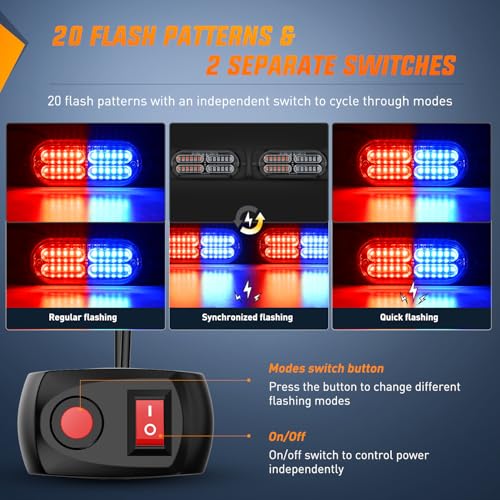 20 FLASH PATTERNS &
2 SEPARATE SWITCHES

20 flash patterns with an independent switch to cycle through modes

Regular flashing

Synchronized flashing

Quick flashing

Modes switch button
Press the button to change different flashing modes

On/Off
On/off switch to control power independently