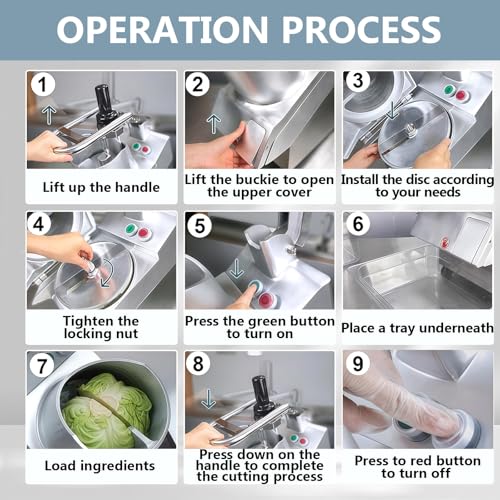 OPERATION PROCESS

1

Lift up the handle

2

Lift the buckie to open the upper cover

3

Install the disc according to your needs

4

Tighten the locking nut

5

Press the green button to turn on

6

Place a tray underneath

7

Load ingredients

8

Press down on the handle to complete the cutting process

9

Press to red button to turn off