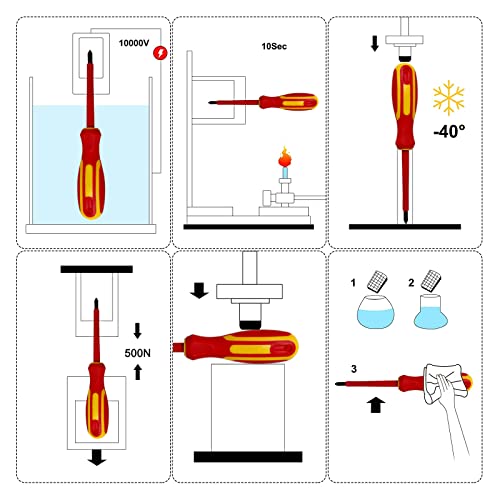 10000V

10Sec

-40°

500N

1

2

3