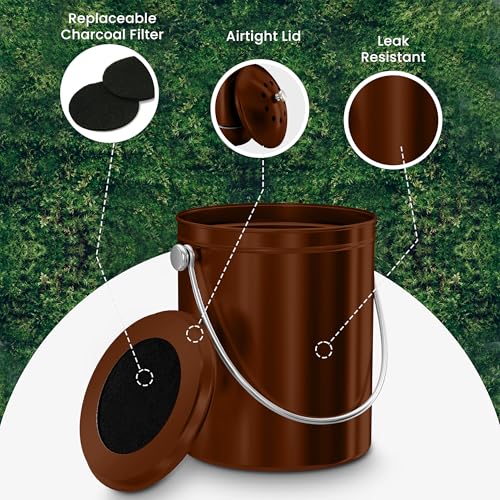 Replaceable Charcoal Filter

Airtight Lid

Leak Resistant