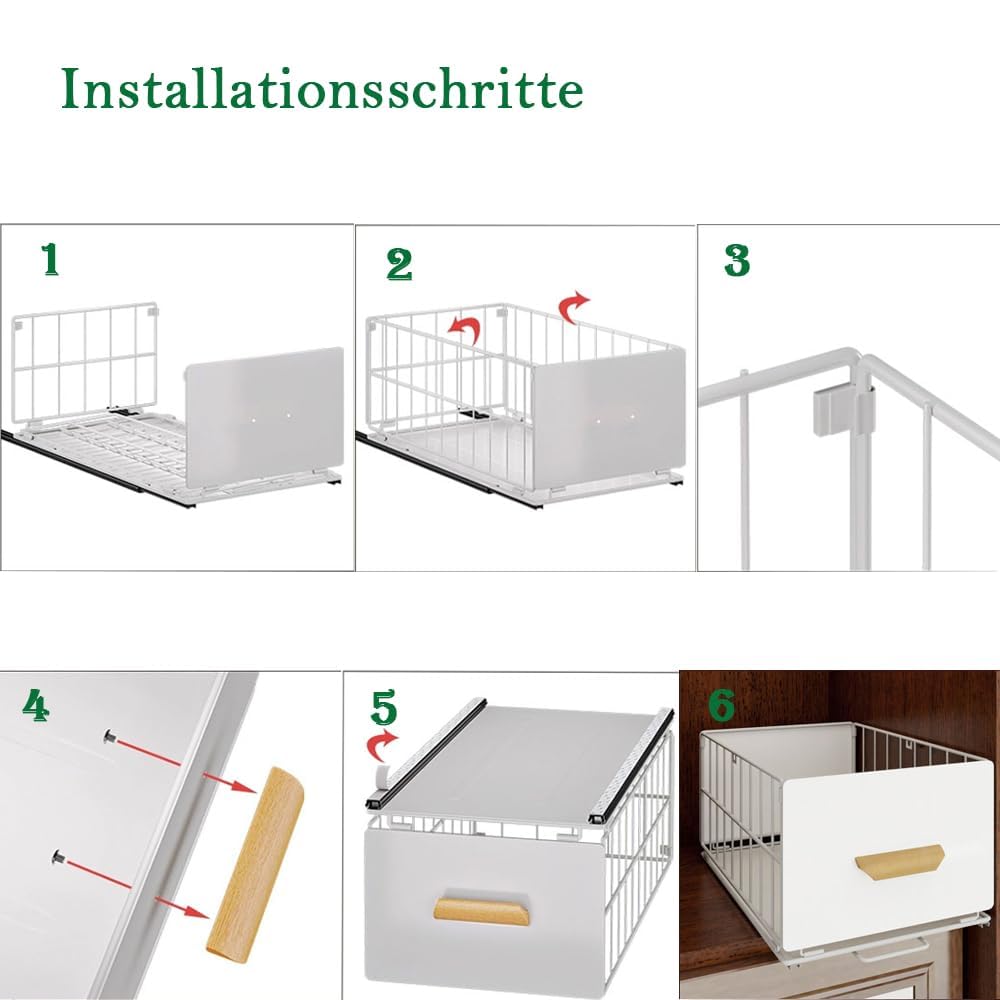 Installationsschritte

1

2

3

4

5

6