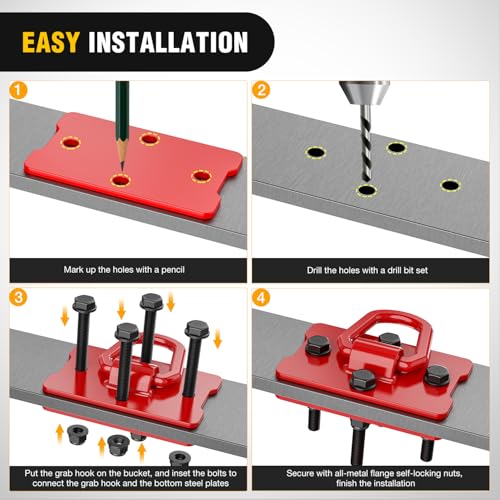 EASY INSTALLATION

1

Mark up the holes with a pencil

2

Drill the holes with a drill bit set

3

Put the grab hook on the bucket, and inset the bolts to connect the grab hook and the bottom steel plates

4

Secure with all-metal flange self-locking nuts, finish the installation