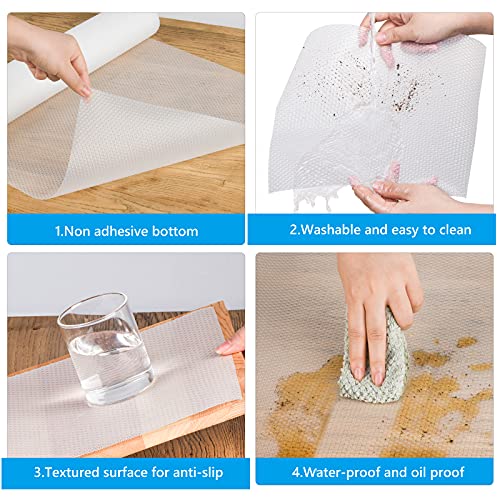 1.Non adhesive bottom

2.Washable and easy to clean

3.Textured surface for anti-slip

4.Water-proof and oil proof