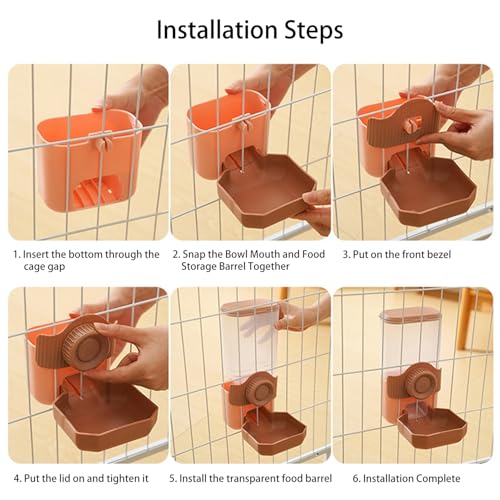 Installation Steps

1. Insert the bottom through the cage gap

2. Snap the Bowl Mouth and Food Storage Barrel Together

3. Put on the front bezel

4. Put the lid on and tighten it

5. Install the transparent food barrel

6. Installation Complete