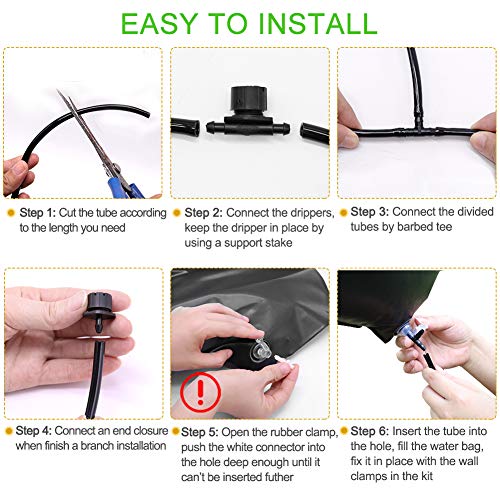 EASY TO INSTALL

• Step 1: Cut the tube according to the length you need

• Step 2: Connect the drippers, keep the dripper in place by using a support stake

• Step 3: Connect the divided tubes by barbed tee

• Step 4: Connect an end closure when finish a branch installation

• Step 5: Open the rubber clamp, push the white connector into the hole deep enough until it can't be inserted futher

• Step 6: Insert the tube into the hole, fill the water bag, fix it in place with the wall clamps in the kit