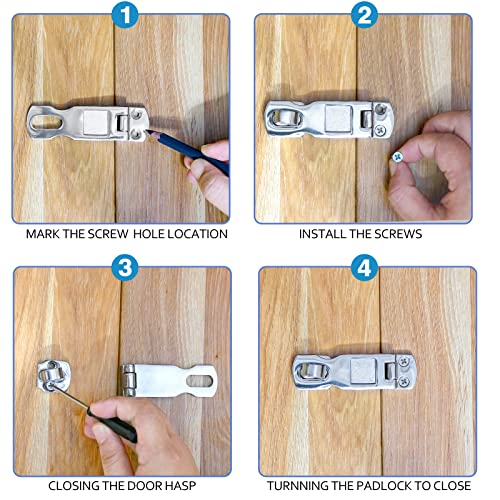 1

MARK THE SCREW HOLE LOCATION

2

INSTALL THE SCREWS

3

CLOSING THE DOOR HASP

4

TURNNING THE PADLOCK TO CLOSE