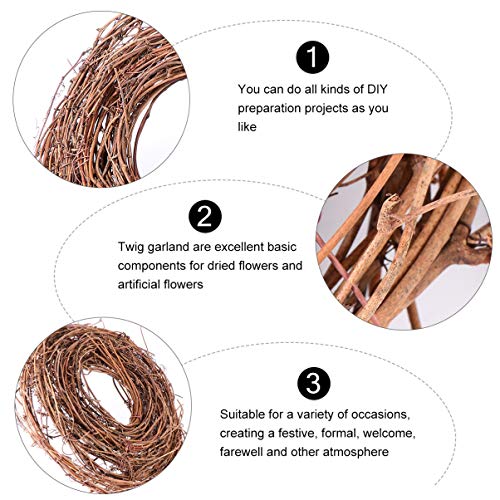 1

You can do all kinds of DIY preparation projects as you like

2

Twig garland are excellent basic components for dried flowers and artificial flowers

3

Suitable for a variety of occasions, creating a festive, formal, welcome, farewell and other atmosphere