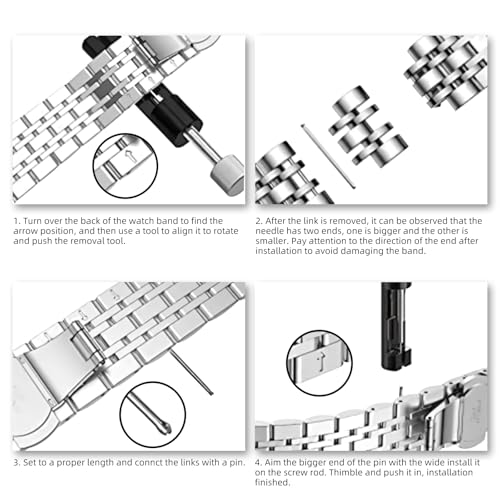 1. Turn over the back of the watch band to find the arrow position, and then use a tool to align it to rotate and push the removal tool.

2. After the link is removed, it can be observed that the needle has two ends, one is bigger and the other is smaller. Pay attention to the direction of the end after installation to avoid damaging the band.

3. Set to a proper length and connct the links with a pin.

4. Aim the bigger end of the pin with the wide install it on the screw rod. Thimble and push it in, installation finished.