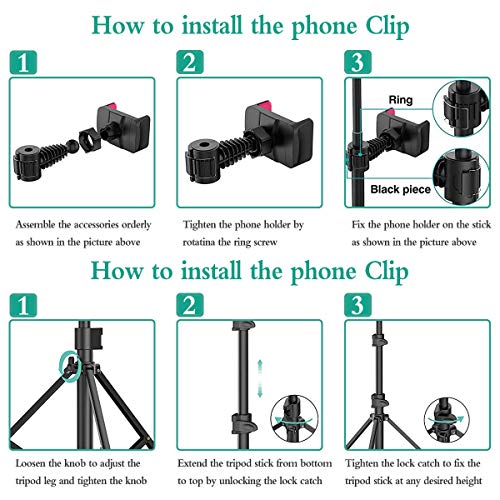 How to install the phone Clip

1

Assemble the accessories orderly as shown in the picture above

2

Tighten the phone holder by rotatina the ring screw

3

Ring

Black piece

Fix the phone holder on the stick as shown in the picture above

How to install the phone Clip

1

Loosen the knob to adjust the tripod leg and tighten the knob

2

Extend the tripod stick from bottom to top by unlocking the lock catch

3

Tighten the lock catch to fix the tripod stick at any desired height