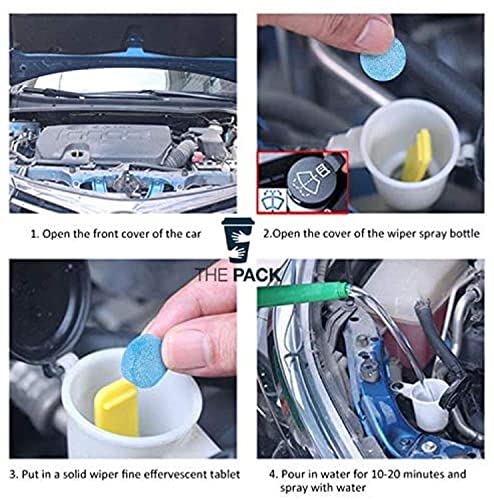 1. Open the front cover of the car

2.Open the cover of the wiper spray bottle

THE PACK

3. Put in a solid wiper fine effervescent tablet

4. Pour in water for 10-20 minutes and spray with water