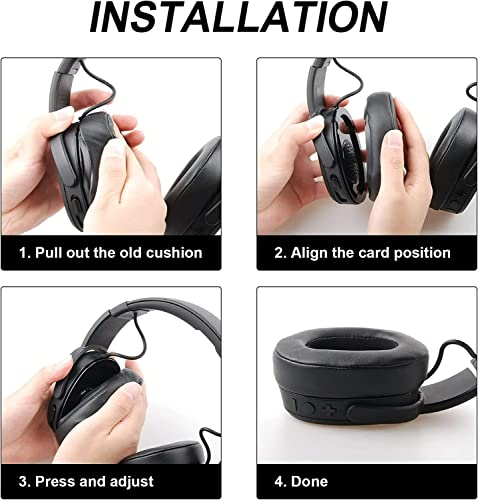 INSTALLATION

1. Pull out the old cushion

2. Align the card position

3. Press and adjust

4. Done